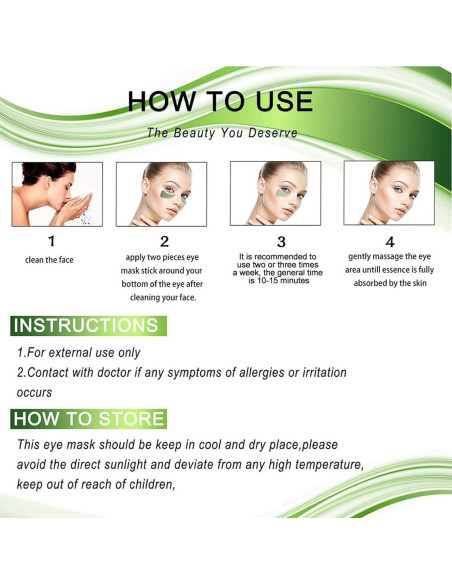 HOW TO USE

The Beauty You Deserve

1

clean the face

2

apply two pieces eye mask stick around your bottom of the eye after cleaning your face.

3

It is recommended to use two or three times a week, the general time is 10-15 minutes

4

gently massage the eye area untill essence is fully absorbed by the skin

INSTRUCTIONS

1.For external use only

2.Contact with doctor if any symptoms of allergies or irritation occurs

HOW TO STORE

This eye mask should be keep in cool and dry place,please avoid the direct sunlight and deviate from any high temperature, keep out of reach of children,