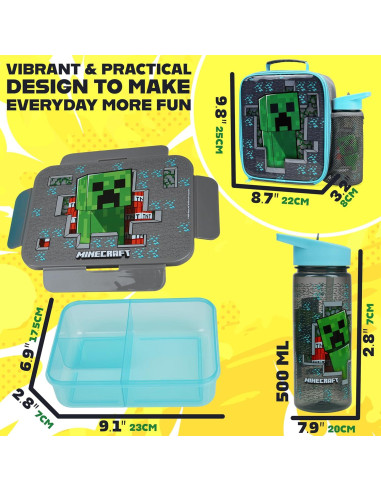 VIBRANT & PRACTICAL DESIGN TO MAKE EVERYDAY MORE FUN

9.8" 25CM

8.7" 22CM

3.2" 8CM

MINECRAFT

6.9" 17.5CM

2.8" 7CM

9.1" 23CM

500 ML

MINECRAFT

2.8" 7CM

7.9" 20CM