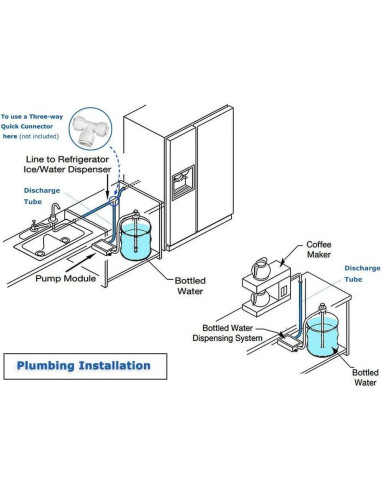 To use a Three-way Quick Connector here (not included)

Line to Refrigerator Ice/Water Dispenser

Discharge Tube

Pump Module

Bottled Water

Coffee Maker

Discharge Tube

Bottled Water Dispensing System

Bottled Water

Plumbing Installation