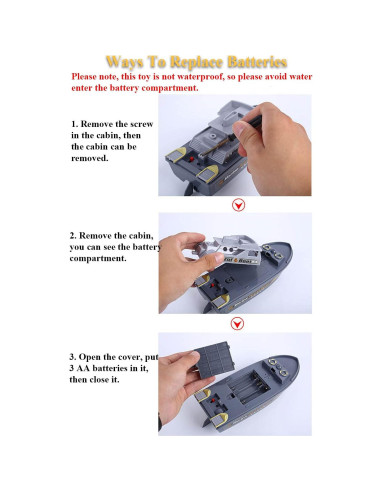 Ways To Replace Batteries

Please note, this toy is not waterproof, so please avoid water enter the battery compartment.

1. Remove the screw in the cabin, then the cabin can be removed.

2. Remove the cabin, you can see the battery compartment.

3. Open the cover, put 3 AA batteries in it, then close it.