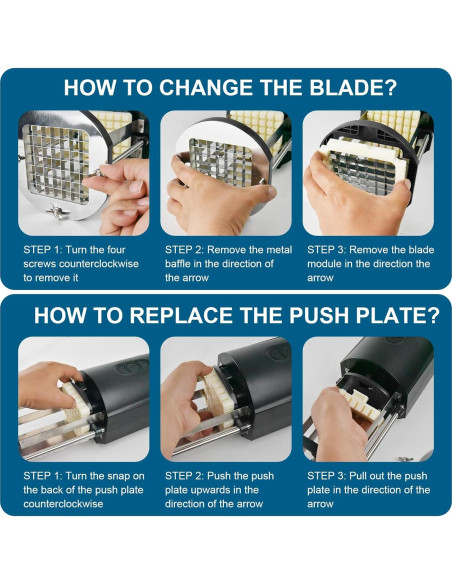 HOW TO CHANGE THE BLADE?

STEP 1: Turn the four screws counterclockwise to remove it

STEP 2: Remove the metal baffle in the direction of the arrow

STEP 3: Remove the blade module in the direction the arrow

HOW TO REPLACE THE PUSH PLATE?

STEP 1: Turn the snap on the back of the push plate counterclockwise

STEP 2: Push the push plate upwards in the direction of the arrow

STEP 3: Pull out the push plate in the direction of the arrow