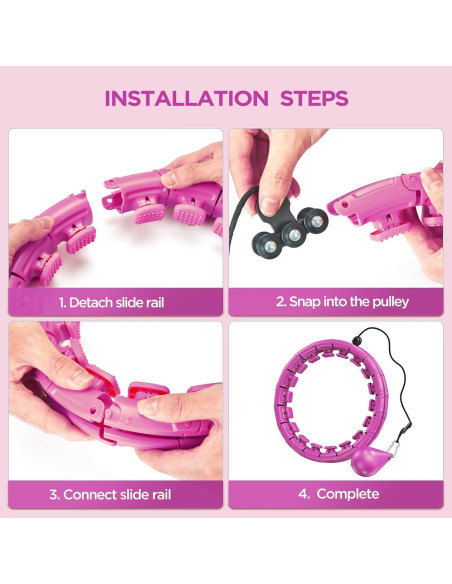 INSTALLATION STEPS

1. Detach slide rail

2. Snap into the pulley

3. Connect slide rail

4. Complete