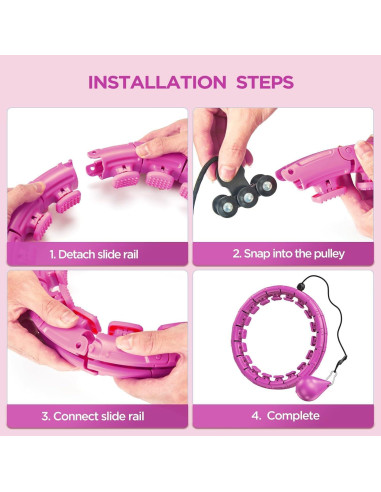 INSTALLATION STEPS

1. Detach slide rail

2. Snap into the pulley

3. Connect slide rail

4. Complete