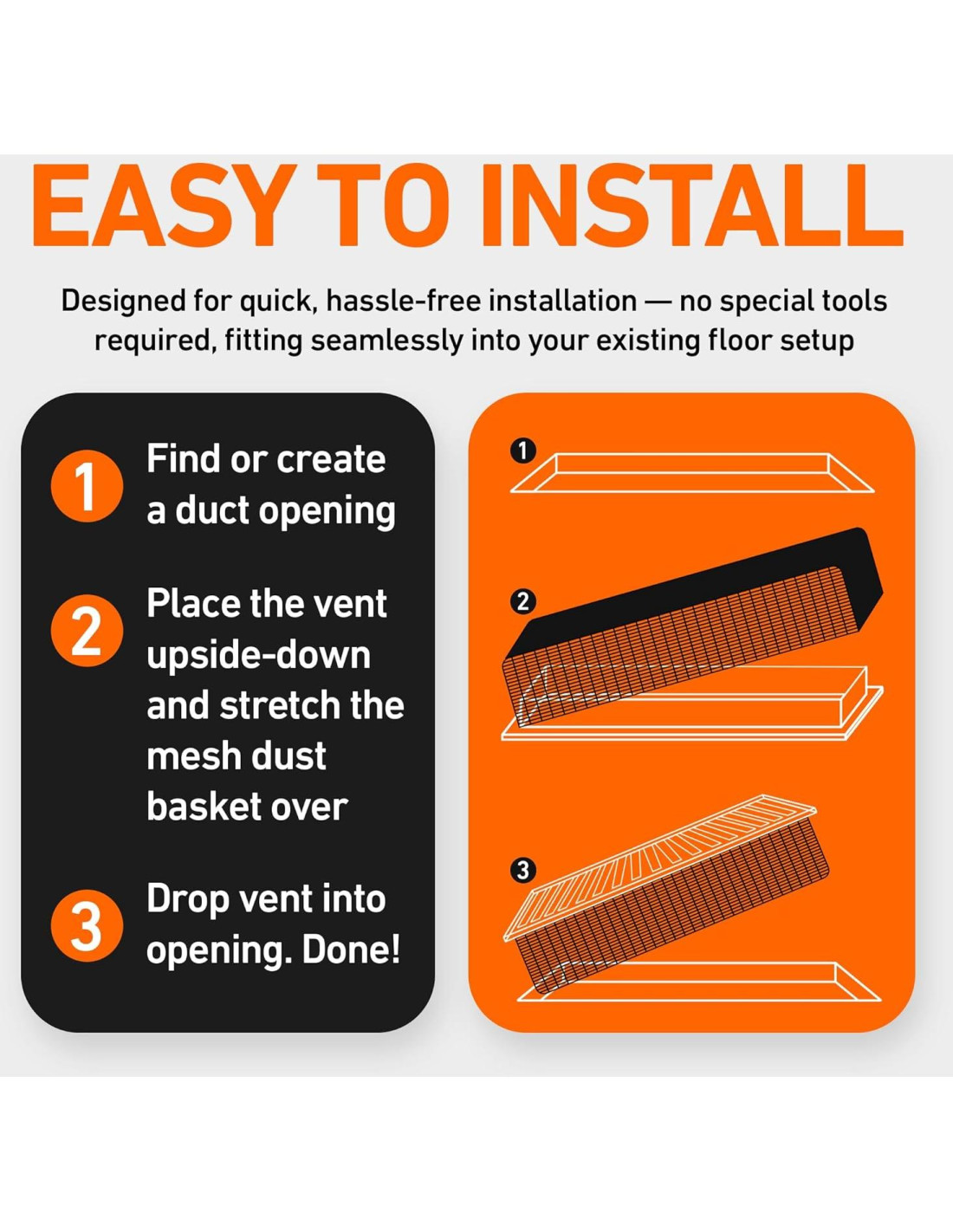 EASY TO INSTALL

Designed for quick, hassle-free installation — no special tools required, fitting seamlessly into your existing floor setup

1 Find or create a duct opening

2 Place the vent upside-down and stretch the mesh dust basket over

3 Drop vent into opening. Done!

1

2

3