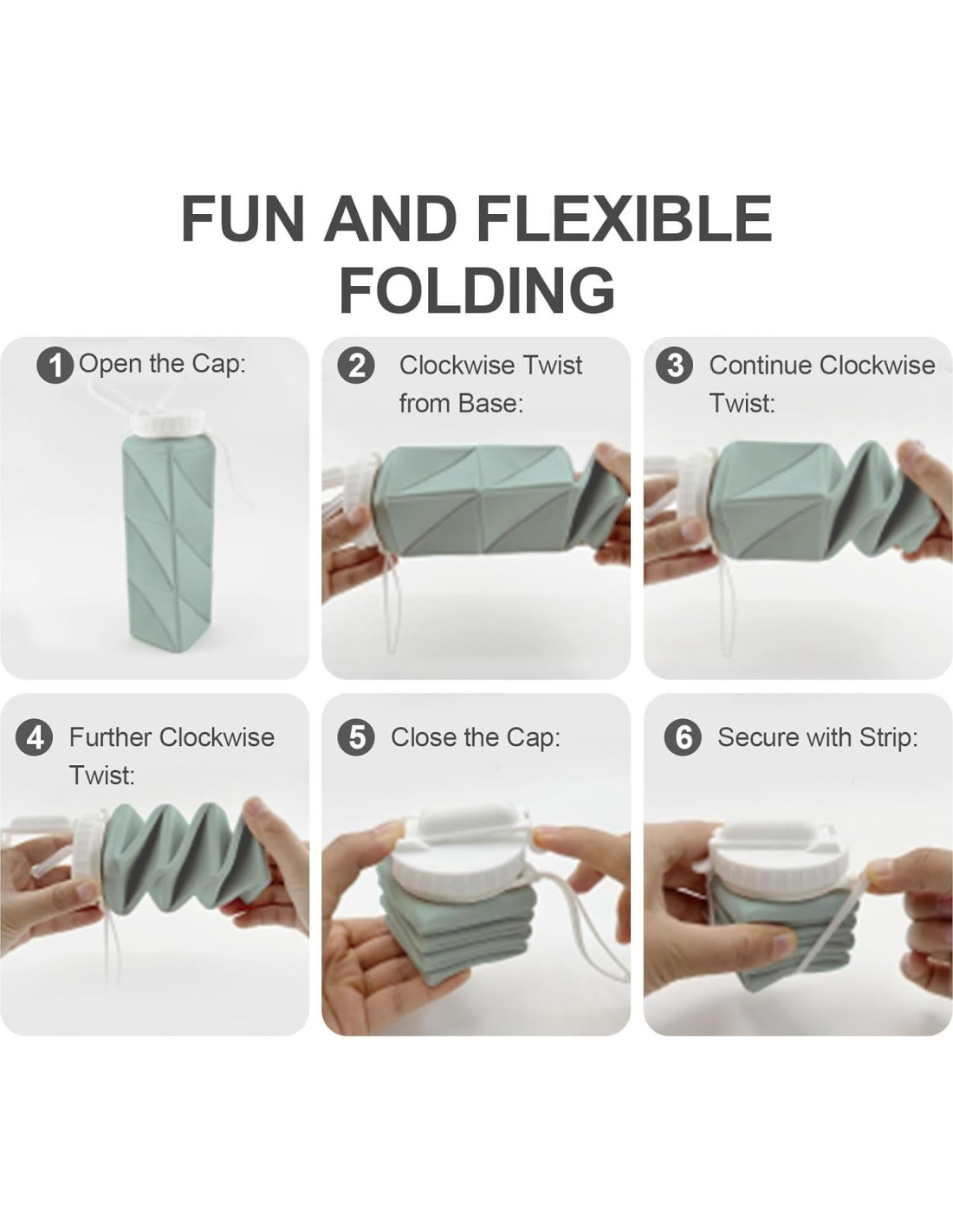 FUN AND FLEXIBLE FOLDING

1 Open the Cap:

2 Clockwise Twist from Base:

3 Continue Clockwise Twist:

4 Further Clockwise Twist:

5 Close the Cap:

6 Secure with Strip: