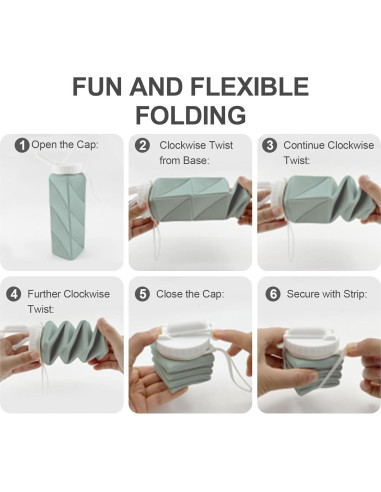 FUN AND FLEXIBLE FOLDING

1 Open the Cap:

2 Clockwise Twist from Base:

3 Continue Clockwise Twist:

4 Further Clockwise Twist:

5 Close the Cap:

6 Secure with Strip: