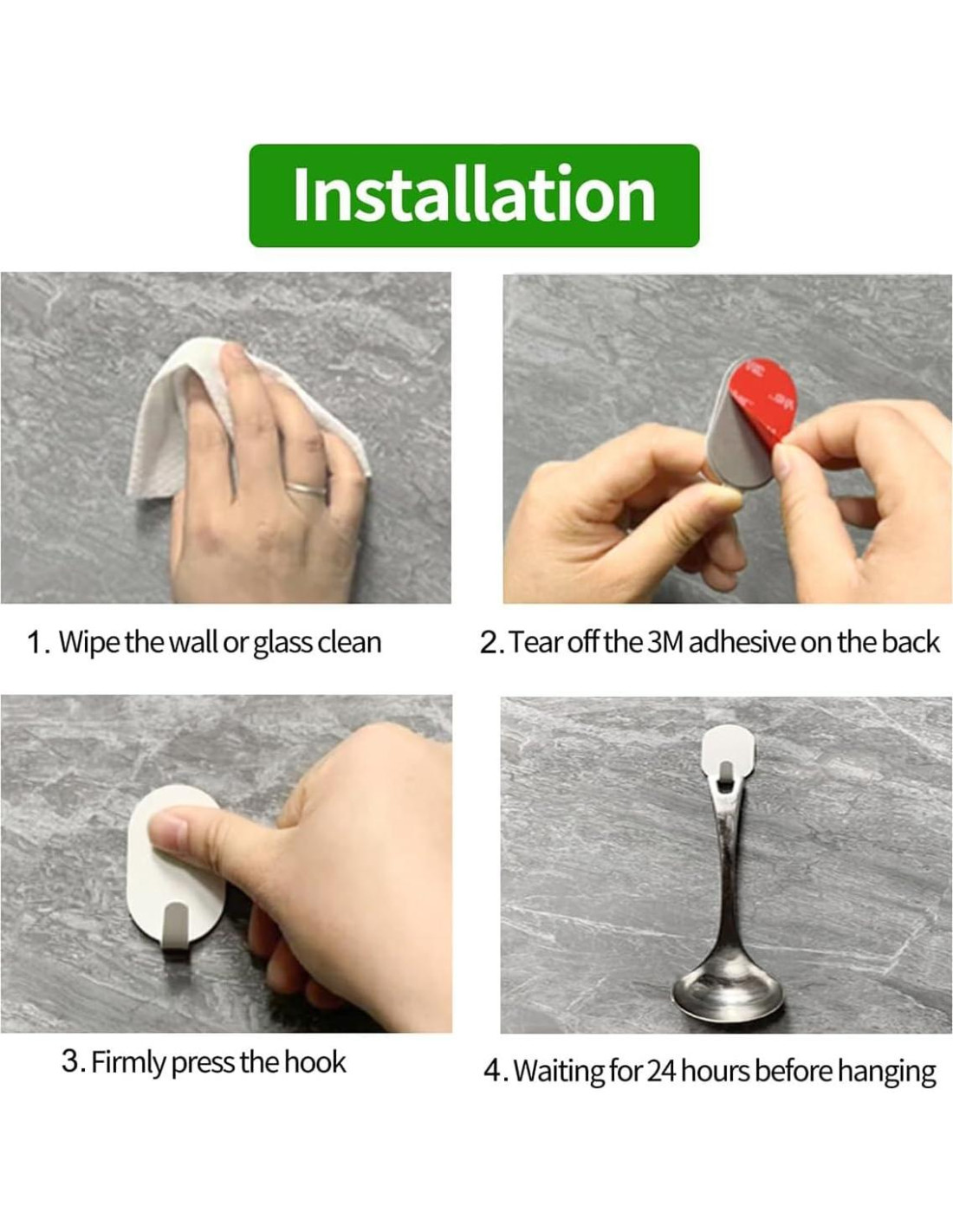 Installation

1. Wipe the wall or glass clean

2. Tear off the 3M adhesive on the back

3. Firmly press the hook

4. Waiting for 24 hours before hanging