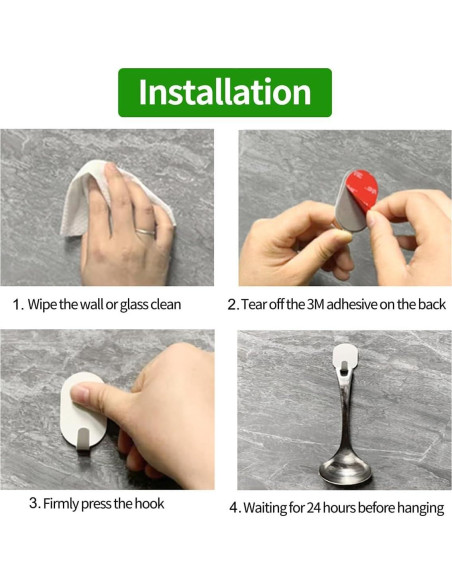 Installation

1. Wipe the wall or glass clean

2. Tear off the 3M adhesive on the back

3. Firmly press the hook

4. Waiting for 24 hours before hanging