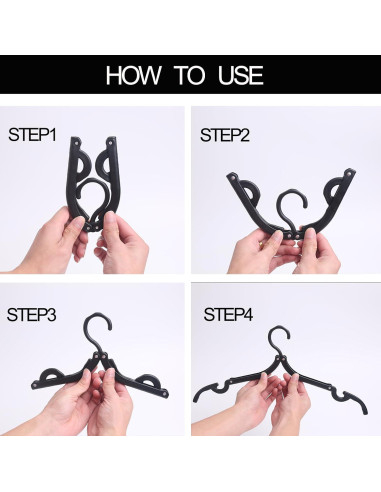 HOW TO USE

STEP1

STEP2

STEP3

STEP4