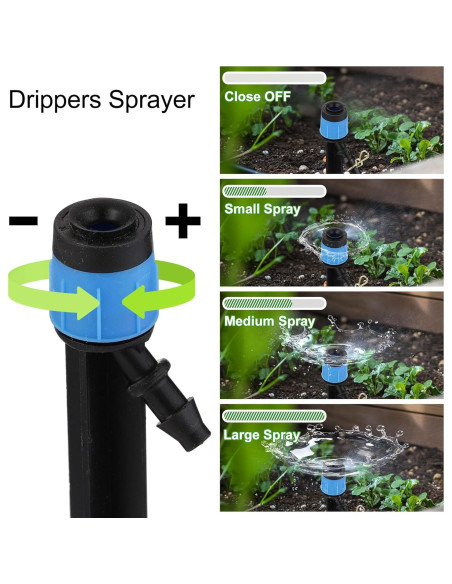 Drippers Sprayer

−

+

Close OFF

Small Spray

Medium Spray

Large Spray