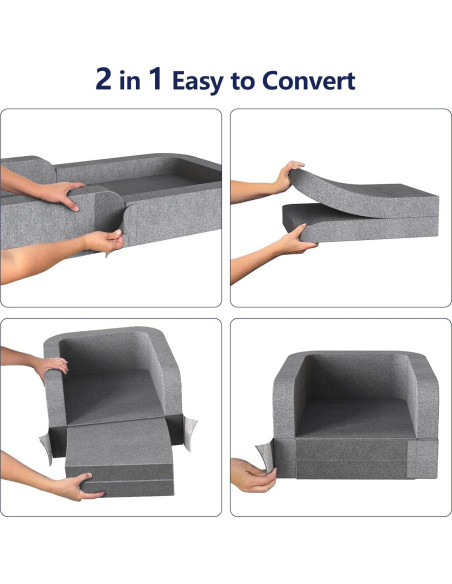 2 in 1 Easy to Convert