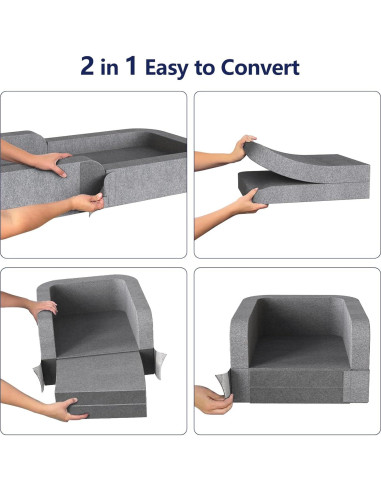 2 in 1 Easy to Convert