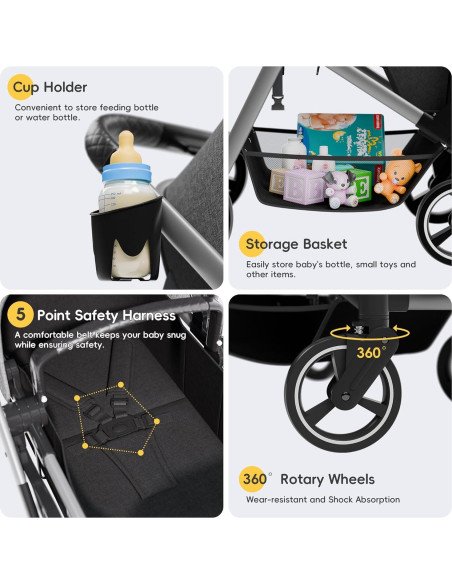 Cup Holder
Convenient to store feeding bottle or water bottle.

Storage Basket
Easily store baby's bottle, small toys and other items.

5 Point Safety Harness
A comfortable belt keeps your baby snug while ensuring safety.

360°

360° Rotary Wheels
Wear-resistant and Shock Absorption