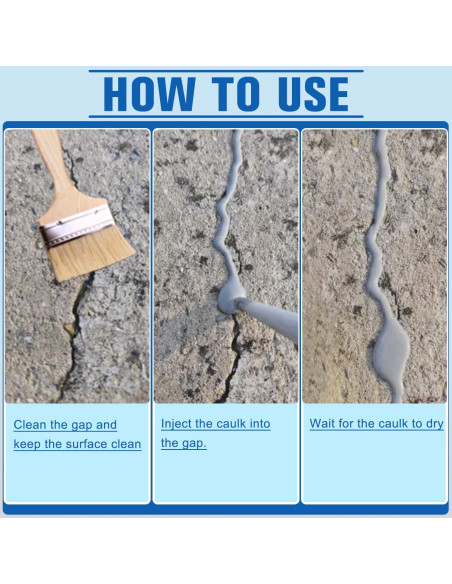 HOW TO USE

Clean the gap and keep the surface clean

Inject the caulk into the gap.

Wait for the caulk to dry