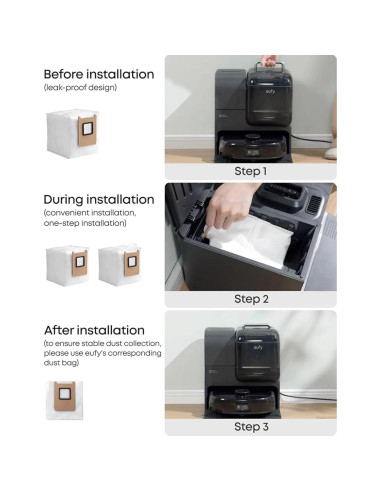 Before installation
(leak-proof design)

eufy

Step 1

During installation
(convenient installation, one-step installation)

Step 2

After installation
(to ensure stable dust collection, please use eufy's corresponding dust bag)

eufy

Step 3