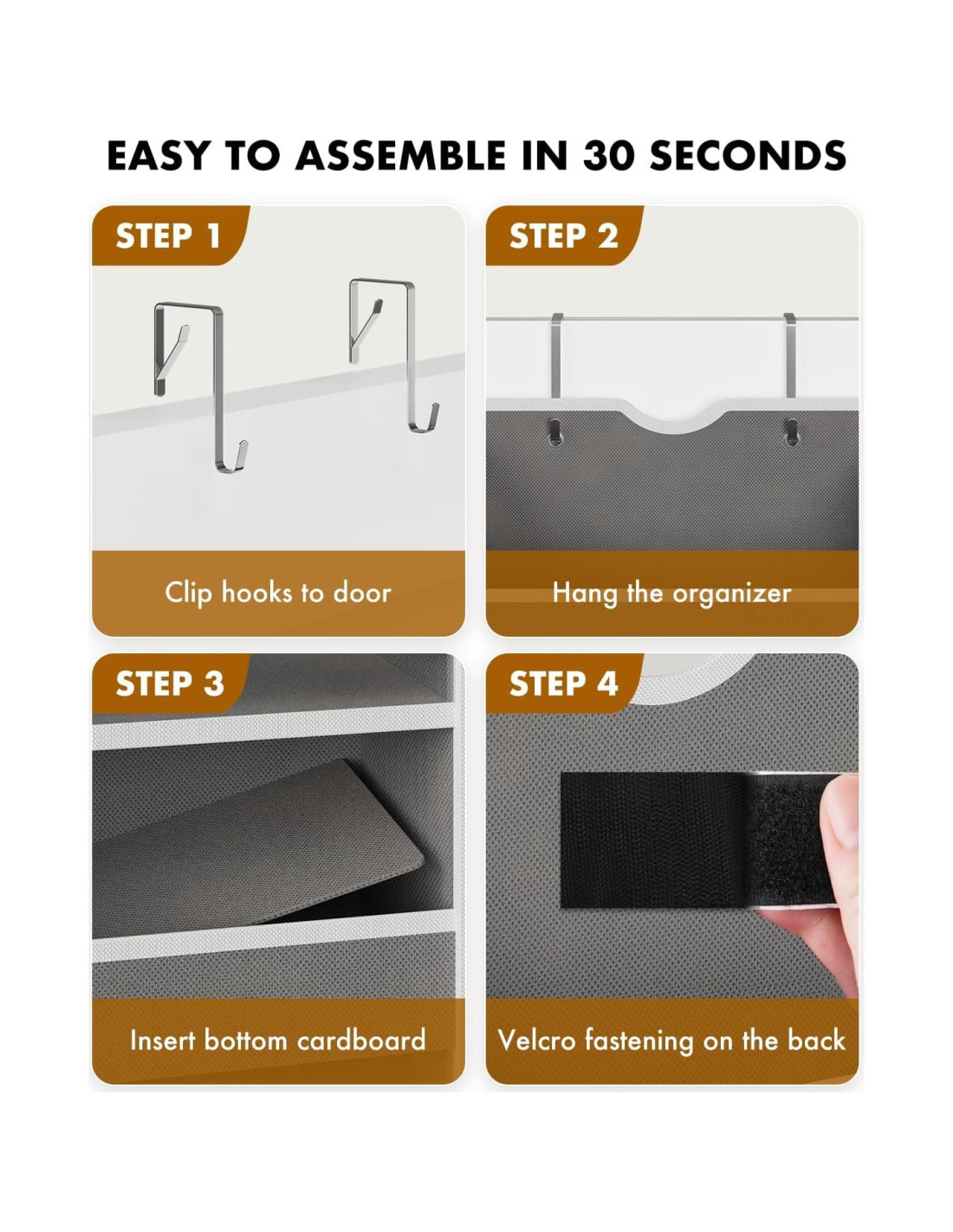 EASY TO ASSEMBLE IN 30 SECONDS

STEP 1

Clip hooks to door

STEP 2

Hang the organizer

STEP 3

Insert bottom cardboard

STEP 4

Velcro fastening on the back