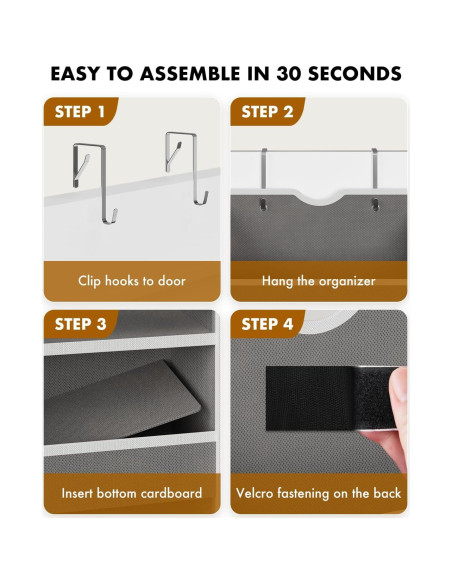 EASY TO ASSEMBLE IN 30 SECONDS

STEP 1
Clip hooks to door

STEP 2
Hang the organizer

STEP 3
Insert bottom cardboard

STEP 4
Velcro fastening on the back