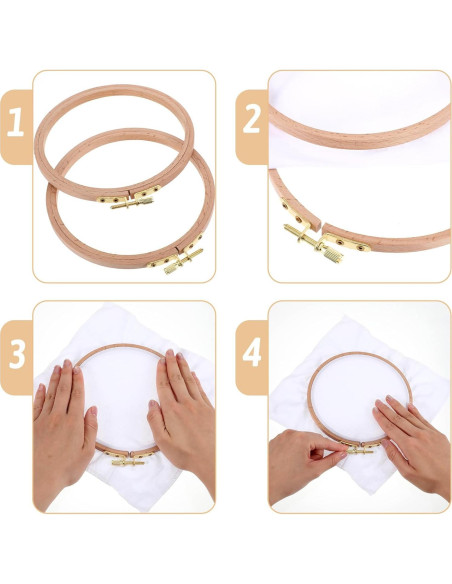 1

2

3

4