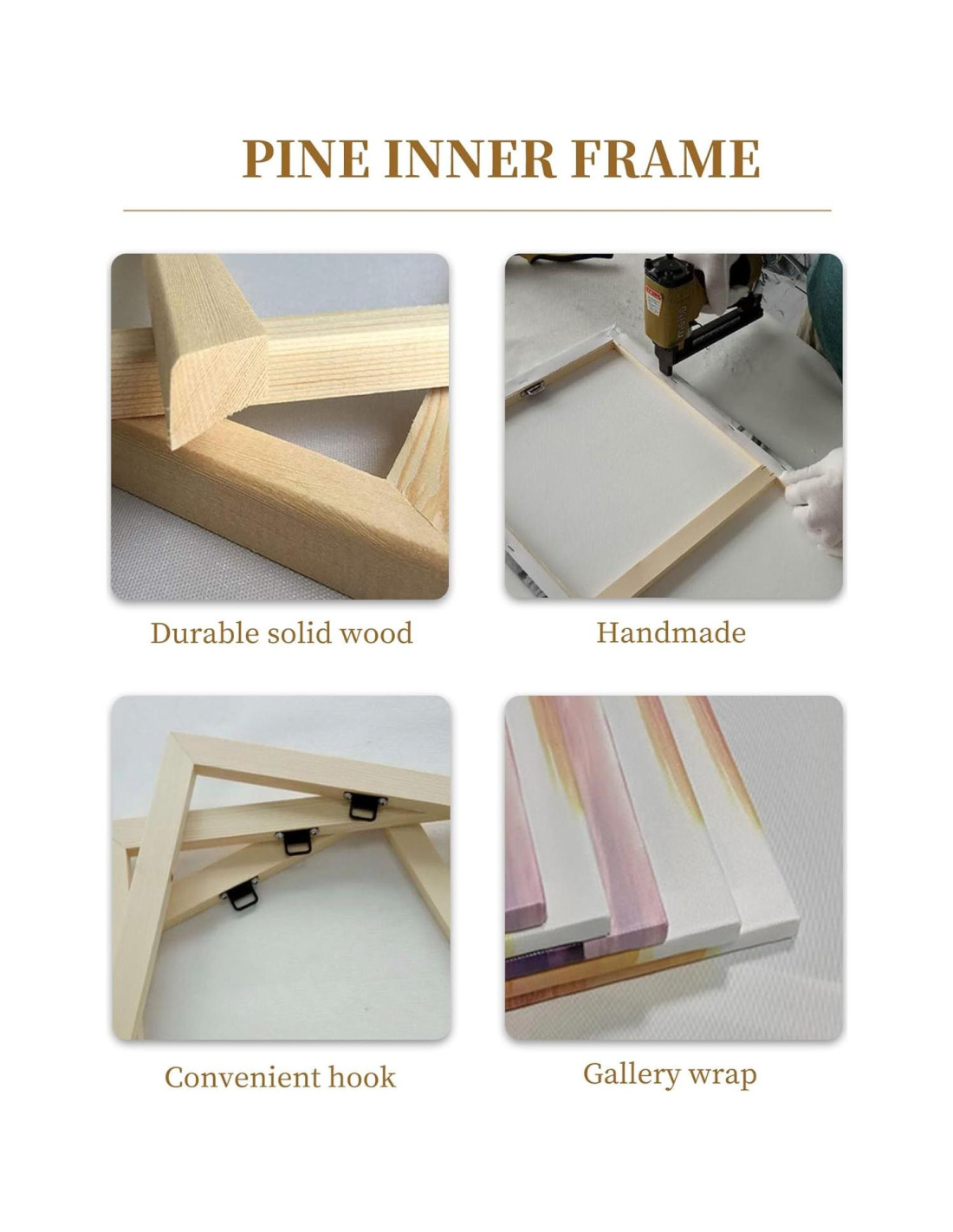 PINE INNER FRAME

Durable solid wood

Handmade

Convenient hook

Gallery wrap