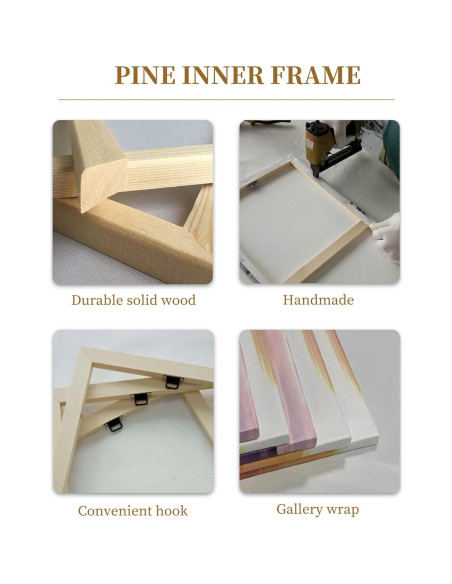 PINE INNER FRAME

Durable solid wood

Handmade

Convenient hook

Gallery wrap