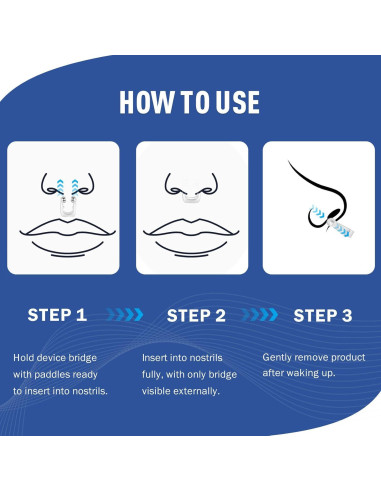 HOW TO USE

STEP 1

STEP 2

STEP 3

Hold device bridge with paddles ready to insert into nostrils.

Insert into nostrils fully, with only bridge visible externally.

Gently remove product after waking up.