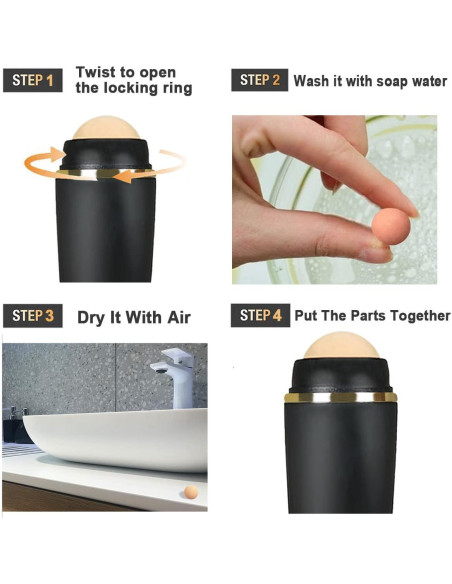 STEP 1 Twist to open the locking ring

STEP 2 Wash it with soap water

STEP 3 Dry It With Air

STEP 4 Put The Parts Together