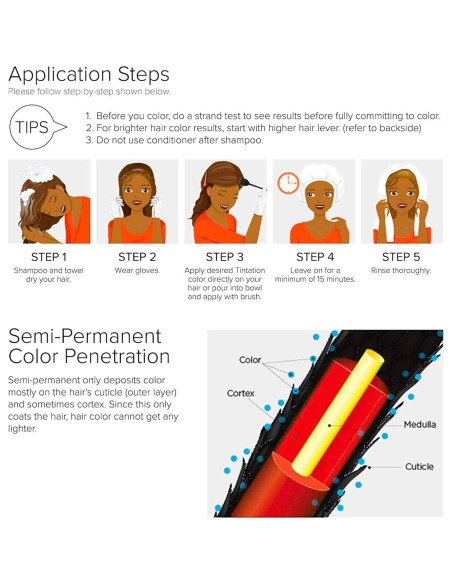 Application Steps
Please follow step-by-step shown below.

TIPS

1. Before you color, do a strand test to see results before fully committing to color.
2. For brighter hair color results, start with higher hair lever. (refer to backside)
3. Do not use conditioner after shampoo.

STEP 1
Shampoo and towel dry your hair.

STEP 2
Wear gloves.

STEP 3
Apply desired Tintation color directly on your hair or pour into bowl and apply with brush.

STEP 4
Leave on for a minimum of 15 minutes.

STEP 5
Rinse thoroughly.

Semi-Permanent Color Penetration

Semi-permanent only deposits color mostly on the hair's cuticle (outer layer) and sometimes cortex. Since this only coats the hair, hair color cannot get any lighter.

Color
Cortex
Medulla
Cuticle