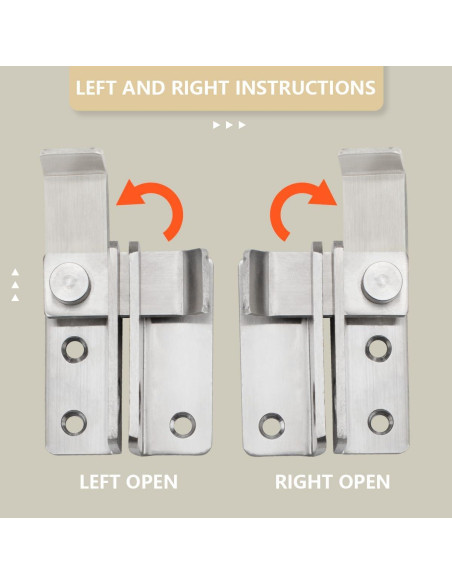 LEFT AND RIGHT INSTRUCTIONS

LEFT OPEN

RIGHT OPEN