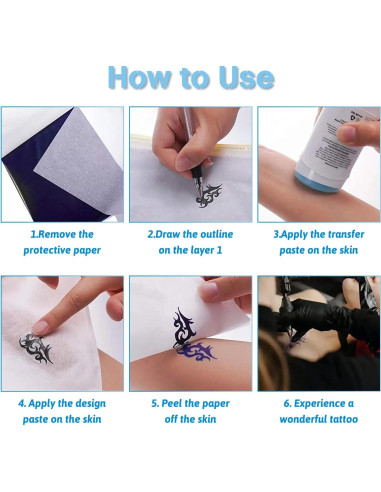 How to Use

1.Remove the protective paper

2.Draw the outline on the layer 1

3.Apply the transfer paste on the skin

4. Apply the design paste on the skin

5. Peel the paper off the skin

6. Experience a wonderful tattoo