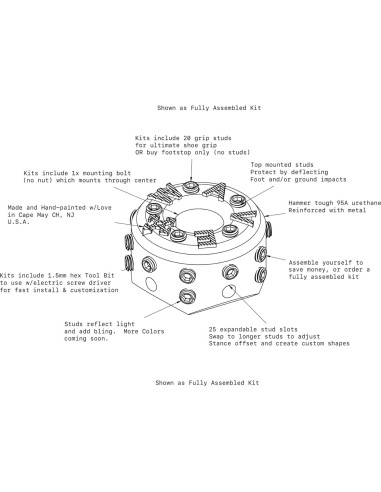 Shown as Fully Assembled Kit

Kits include 20 grip studs
for ultimate shoe grip
OR buy footstop only (no studs)

Top mounted studs
Protect by deflecting
Foot and/or ground impacts

Kits include 1x mounting bolt
(no nut) which mounts through center

Hammer tough 95A urethane
Reinforced with metal

Made and Hand-painted w/Love
in Cape May CH, NJ
U.S.A.

Assemble yourself to
save money, or order a
fully assembled kit

Kits include 1.5mm hex Tool Bit
to use w/electric screw driver
for fast install & customization

Studs reflect light
and add bling. More Colors
coming soon.

25 expandable stud slots
Swap to longer studs to adjust
Stance offset and create custom shapes

Shown as Fully Assembled Kit