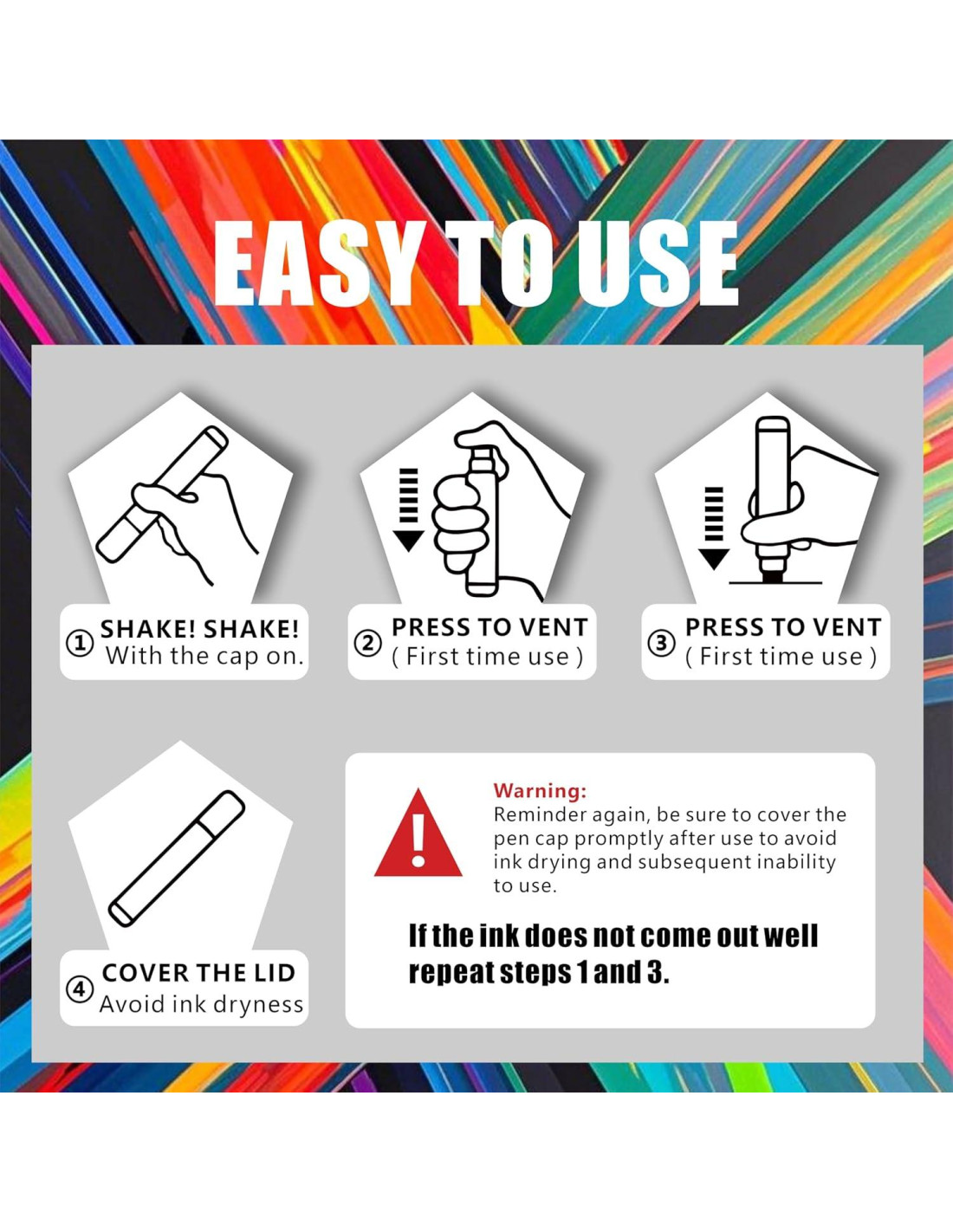 EASY TO USE

① SHAKE! SHAKE!
With the cap on.

② PRESS TO VENT
( First time use )

③ PRESS TO VENT
( First time use )

④ COVER THE LID
Avoid ink dryness

Warning:
Reminder again, be sure to cover the pen cap promptly after use to avoid ink drying and subsequent inability to use.

If the ink does not come out well repeat steps 1 and 3.