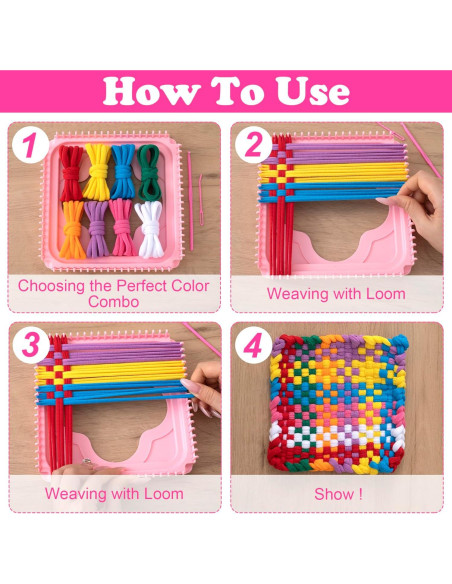 How To Use

1

Choosing the Perfect Color Combo

2

Weaving with Loom

3

Weaving with Loom

4

Show !