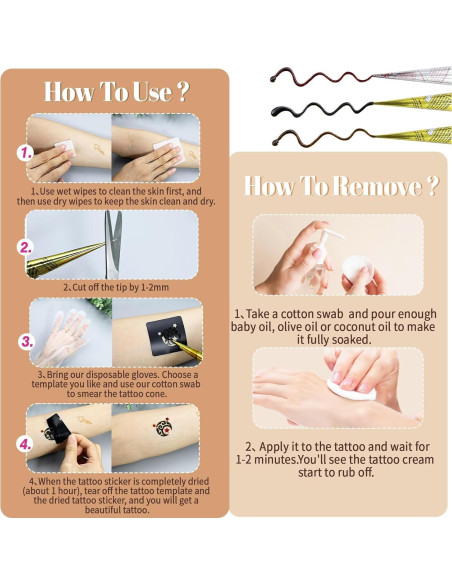 How To Use ?

1.

1、Use wet wipes to clean the skin first, and then use dry wipes to keep the skin clean and dry.

2.

2、Cut off the tip by 1-2mm

3.

3、Bring our disposable gloves. Choose a template you like and use our cotton swab to smear the tattoo cone.

4.

4、When the tattoo sticker is completely dried (about 1 hour), tear off the tattoo template and the dried tattoo sticker, and you will get a beautiful tattoo.

How To Remove ?

1、Take a cotton swab and pour enough baby oil, olive oil or coconut oil to make it fully soaked.

2、Apply it to the tattoo and wait for 1-2 minutes.You'll see the tattoo cream start to rub off.