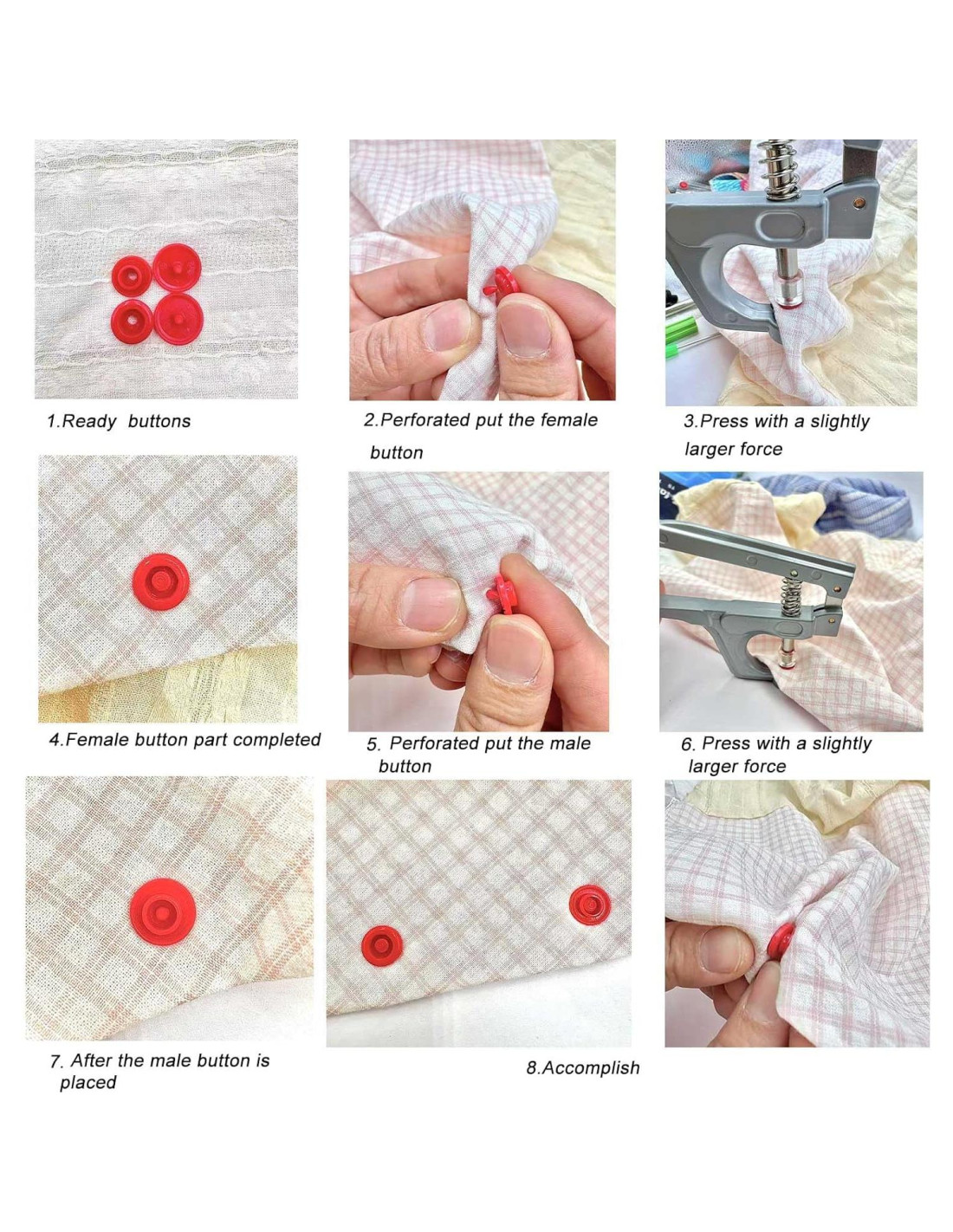 1.Ready buttons

2.Perforated put the female button

3.Press with a slightly larger force

4.Female button part completed

5. Perforated put the male button

6. Press with a slightly larger force

7. After the male button is placed

8.Accomplish