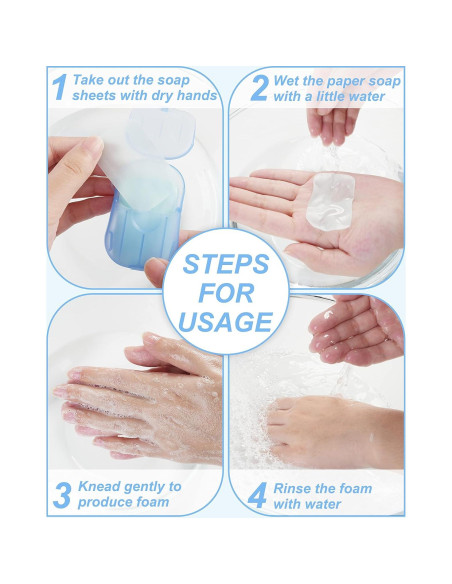 1 Take out the soap sheets with dry hands

2 Wet the paper soap with a little water

STEPS FOR USAGE

3 Knead gently to produce foam

4 Rinse the foam with water