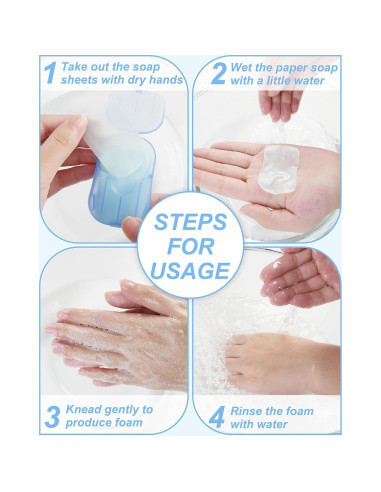 1 Take out the soap sheets with dry hands

2 Wet the paper soap with a little water

STEPS FOR USAGE

3 Knead gently to produce foam

4 Rinse the foam with water