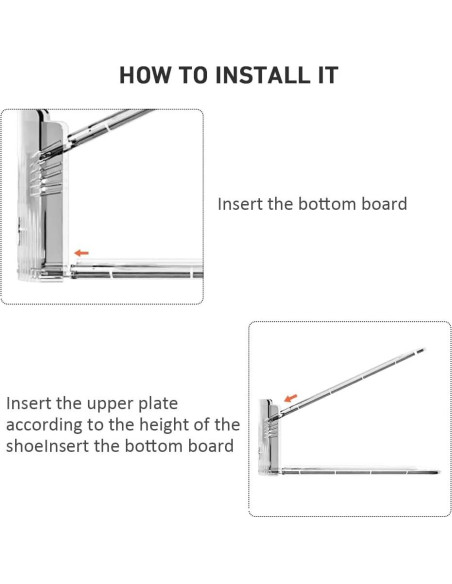 HOW TO INSTALL IT

Insert the bottom board

Insert the upper plate according to the height of the shoeInsert the bottom board