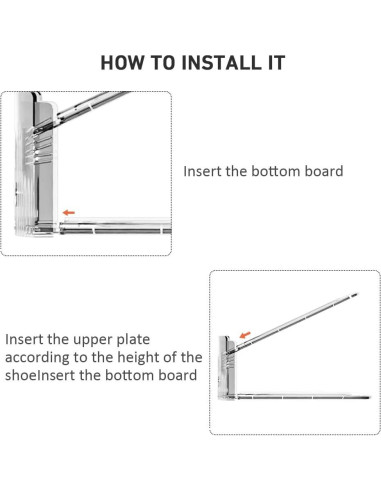 HOW TO INSTALL IT

Insert the bottom board

Insert the upper plate according to the height of the shoeInsert the bottom board