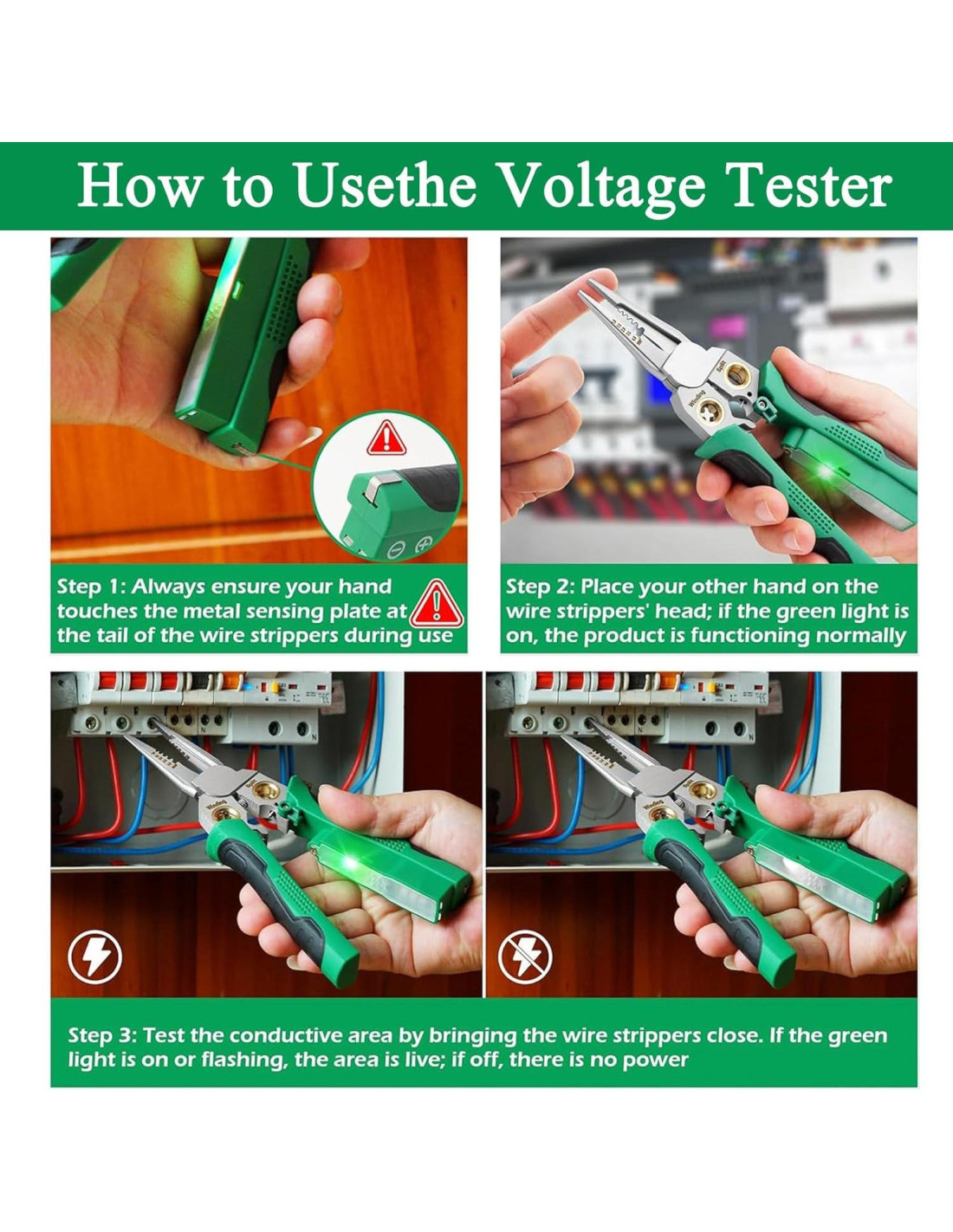 How to Usethe Voltage Tester

Step 1: Always ensure your hand touches the metal sensing plate at the tail of the wire strippers during use

Step 2: Place your other hand on the wire strippers' head; if the green light is on, the product is functioning normally

Step 3: Test the conductive area by bringing the wire strippers close. If the green light is on or flashing, the area is live; if off, there is no power