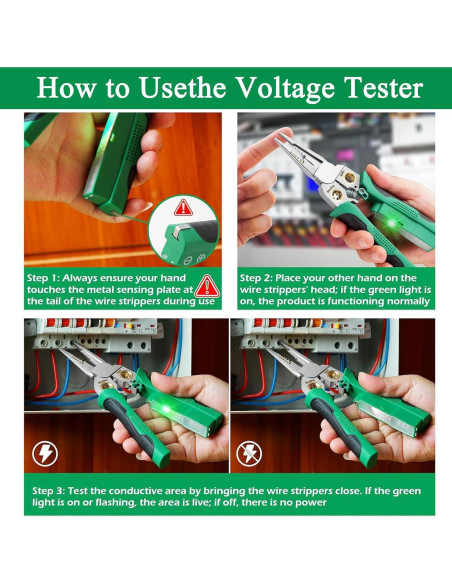 How to Usethe Voltage Tester

Step 1: Always ensure your hand touches the metal sensing plate at the tail of the wire strippers during use

Step 2: Place your other hand on the wire strippers' head; if the green light is on, the product is functioning normally

Step 3: Test the conductive area by bringing the wire strippers close. If the green light is on or flashing, the area is live; if off, there is no power