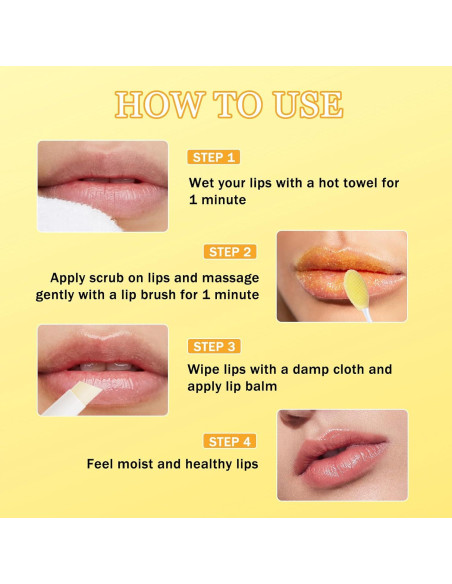 HOW TO USE

STEP 1

Wet your lips with a hot towel for 1 minute

STEP 2

Apply scrub on lips and massage gently with a lip brush for 1 minute

STEP 3

Wipe lips with a damp cloth and apply lip balm

STEP 4

Feel moist and healthy lips