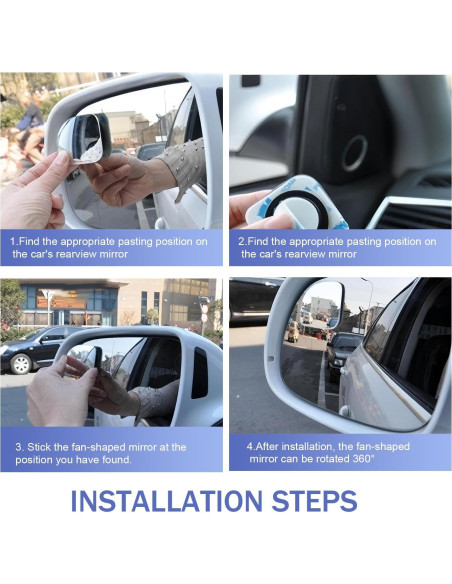 1.Find the appropriate pasting position on the car's rearview mirror

2.Find the appropriate pasting position on the car's rearview mirror

3. Stick the fan-shaped mirror at the position you have found.

4.After installation, the fan-shaped mirror can be rotated 360°

INSTALLATION STEPS