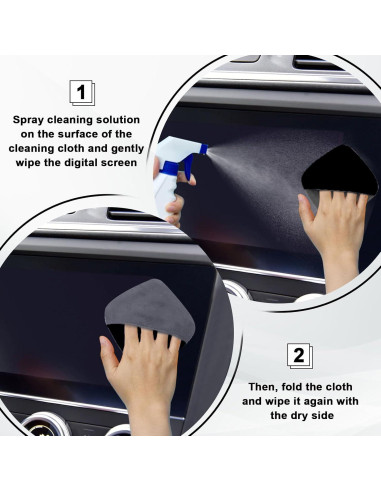 1

Spray cleaning solution on the surface of the cleaning cloth and gently wipe the digital screen

2

Then, fold the cloth and wipe it again with the dry side