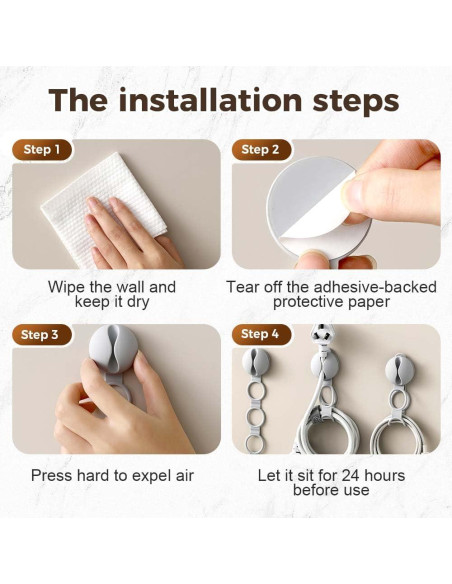 The installation steps

Step 1

Wipe the wall and keep it dry

Step 2

Tear off the adhesive-backed protective paper

Step 3

Press hard to expel air

Step 4

Let it sit for 24 hours before use