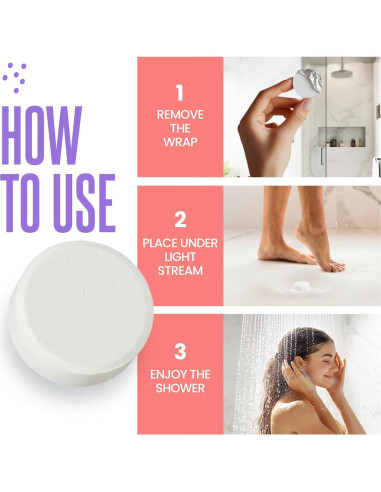 HOW TO USE

1
REMOVE THE WRAP

2
PLACE UNDER LIGHT STREAM

3
ENJOY THE SHOWER