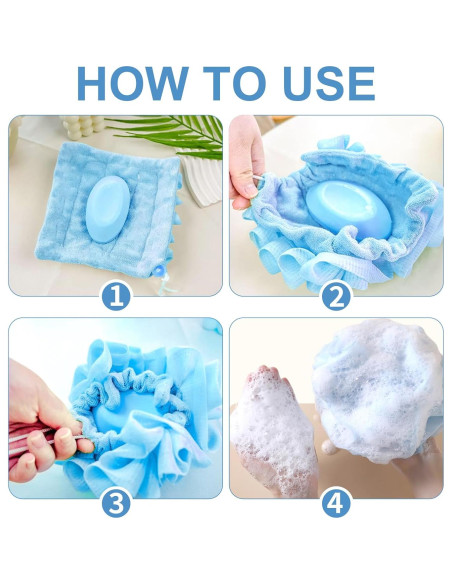 HOW TO USE

1

2

3

4