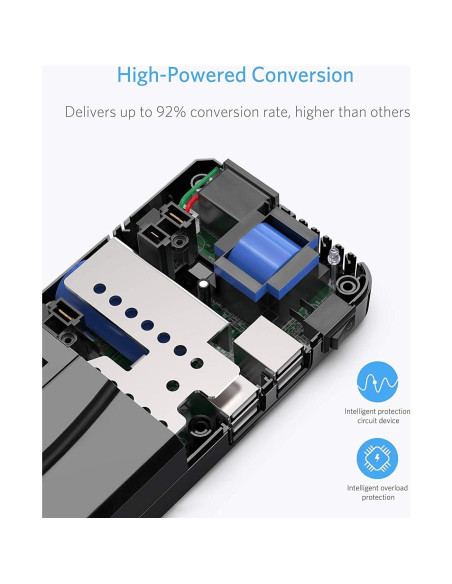 High-Powered Conversion

Delivers up to 92% conversion rate, higher than others

Intelligent protection circuit device

Intelligent overload protection