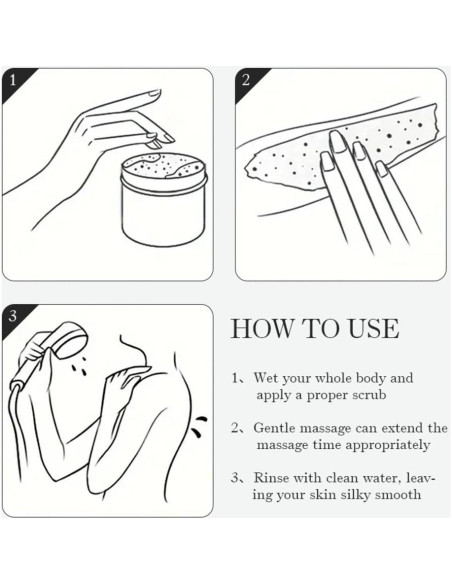 1

2

3

HOW TO USE

1、Wet your whole body and apply a proper scrub

2、Gentle massage can extend the massage time appropriately

3、Rinse with clean water, leaving your skin silky smooth