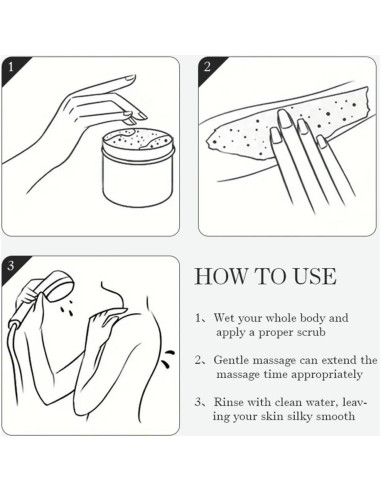 1

2

3

HOW TO USE

1、Wet your whole body and apply a proper scrub

2、Gentle massage can extend the massage time appropriately

3、Rinse with clean water, leaving your skin silky smooth