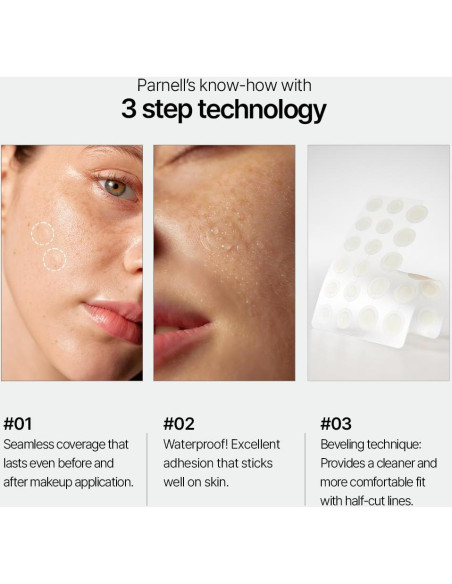 Parnell's know-how with
3 step technology

#01
Seamless coverage that lasts even before and after makeup application.

#02
Waterproof! Excellent adhesion that sticks well on skin.

#03
Beveling technique: Provides a cleaner and more comfortable fit with half-cut lines.